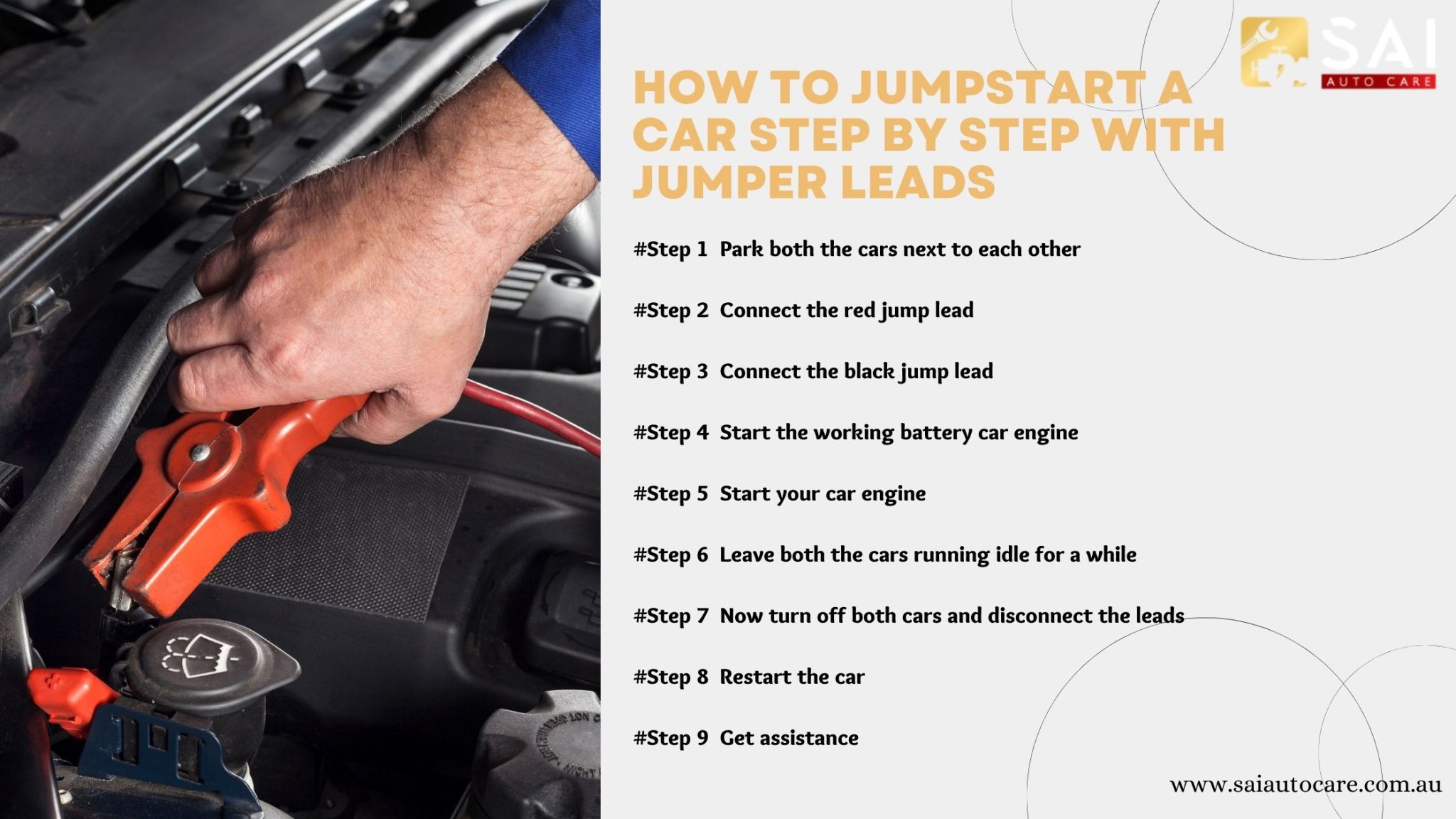 SAI
AUTO CARE

HOW TO JUMPSTART A CAR STEP BY STEP WITH JUMPER LEADS

#Step 1 Park both the cars next to each other

#Step 2 Connect the red jump lead

#Step 3 Connect the black jump lead

#Step 4 Start the working battery car engine

#Step 5 Start your car engine

#Step 6 Leave both the cars running idle for a while

#Step 7 Now turn off both cars and disconnect the leads

#Step 8 Restart the car

#Step 9 Get assistance

www.saiautocare.com.au